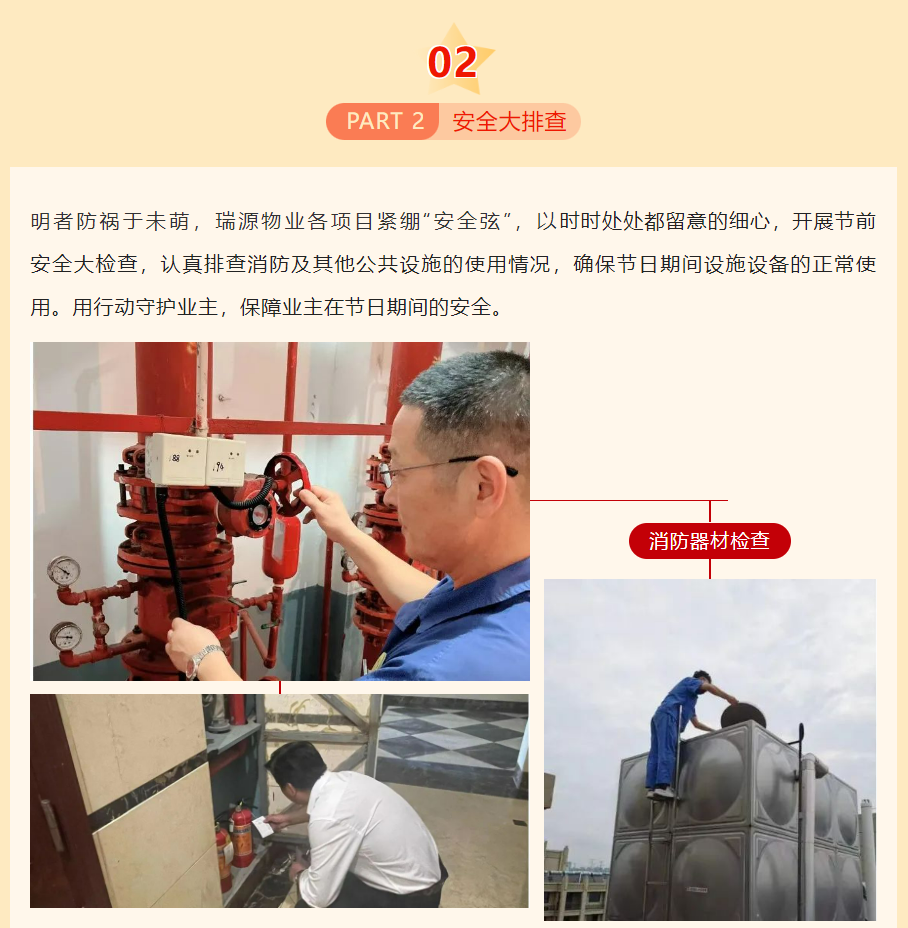 02

PART 2 安全大排查

明者防祸于未萌，瑞源物业各项目紧绷“安全弦”，以时时处处都留意的细心，开展节前安全大检查，认真排查消防及其他公共设施的使用情况，确保节日期间设施设备的正常使用。用行动守护业主，保障业主在节日期间的安全。

消防器材检查